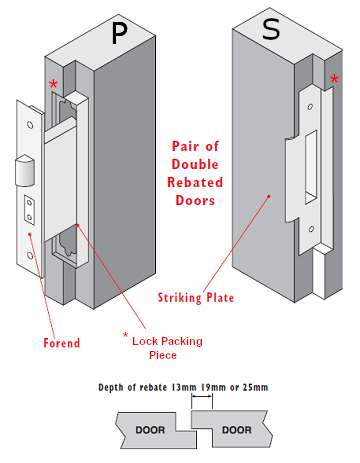 P

S

*

*

Pair of Double Rebated Doors

Striking Plate

Forend

* Lock Packing Piece

Depth of rebate 13mm 19mm or 25mm

DOOR

DOOR