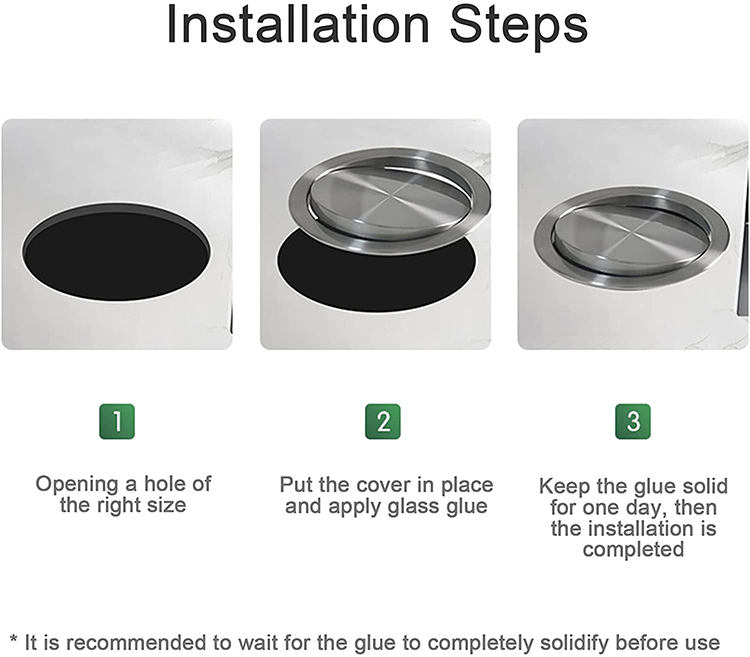 Installation Steps

1

Opening a hole of the right size

2

Put the cover in place and apply glass glue

3

Keep the glue solid for one day, then the installation is completed

* It is recommended to wait for the glue to completely solidify before use